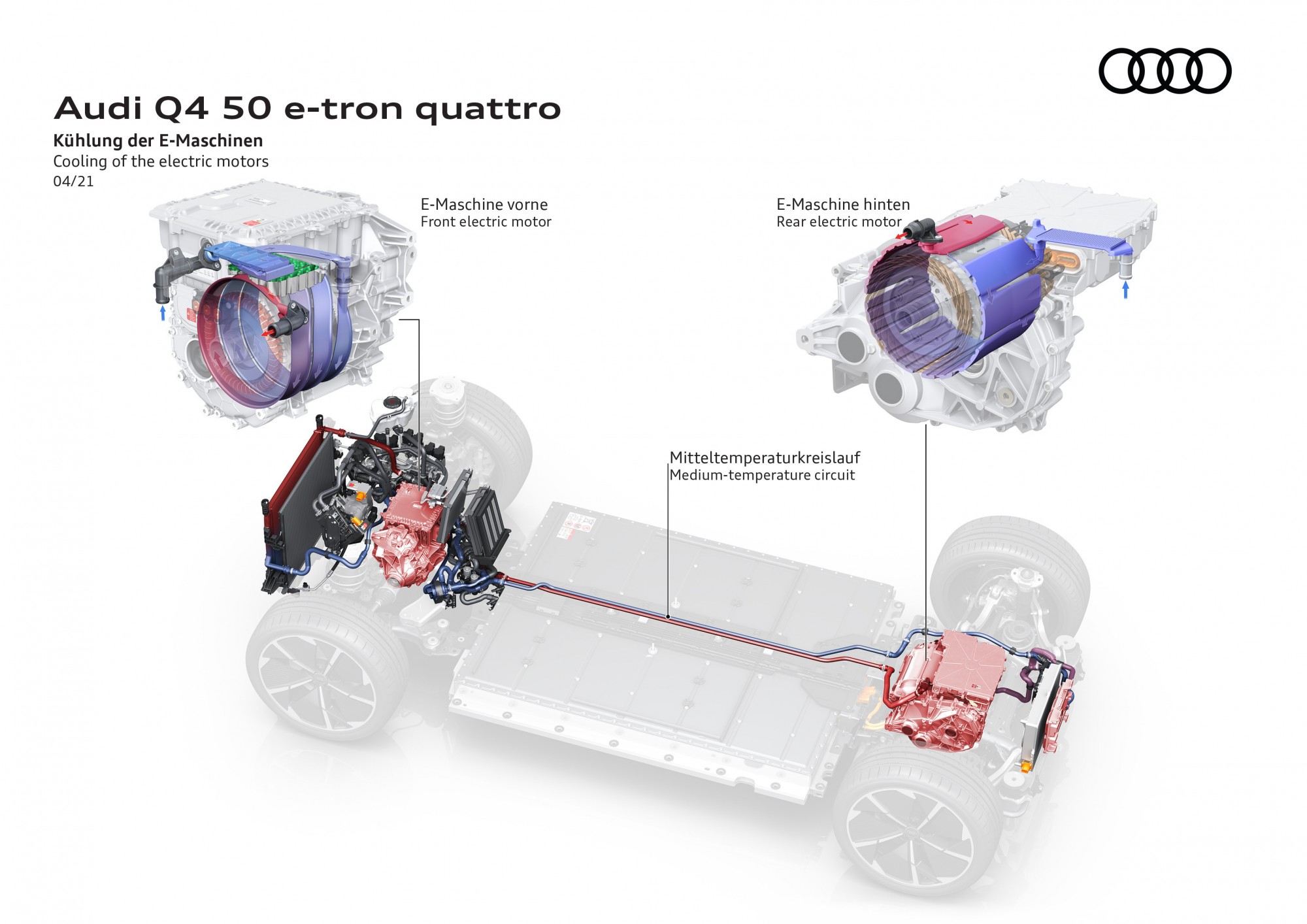 Audi Q4 50 e-tron quattro
Kühlung der E-Maschinen
Cooling of the electric motors
04/21

E-Maschine vorne
Front electric motor

E-Maschine hinten
Rear electric motor

Mitteltemperaturkreislauf
Medium-temperature circuit